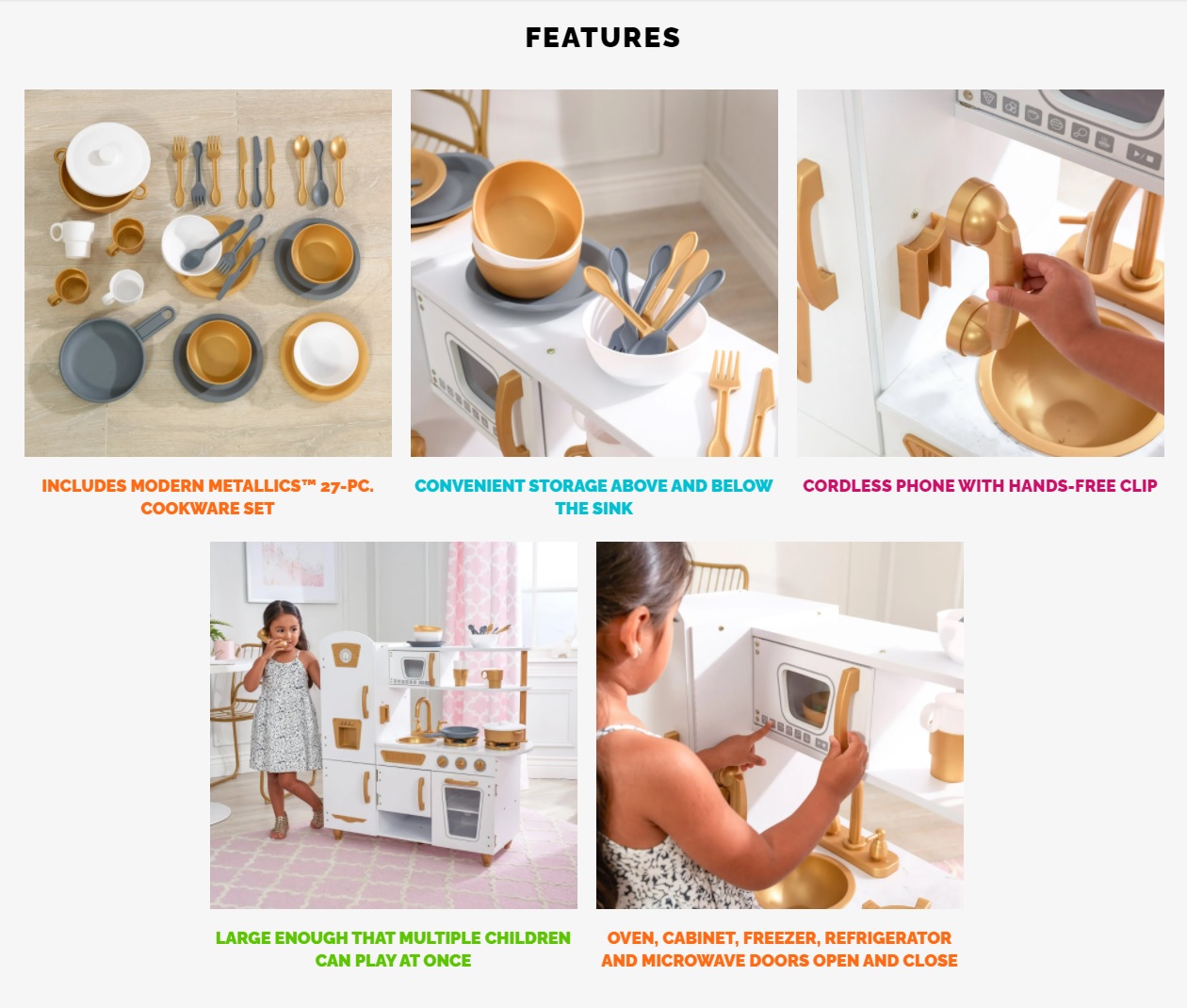 FEATURES

INCLUDES MODERN METALLICS™ 27-PC. COOKWARE SET

CONVENIENT STORAGE ABOVE AND BELOW THE SINK

CORDLESS PHONE WITH HANDS-FREE CLIP

LARGE ENOUGH THAT MULTIPLE CHILDREN CAN PLAY AT ONCE

OVEN, CABINET, FREEZER, REFRIGERATOR AND MICROWAVE DOORS OPEN AND CLOSE